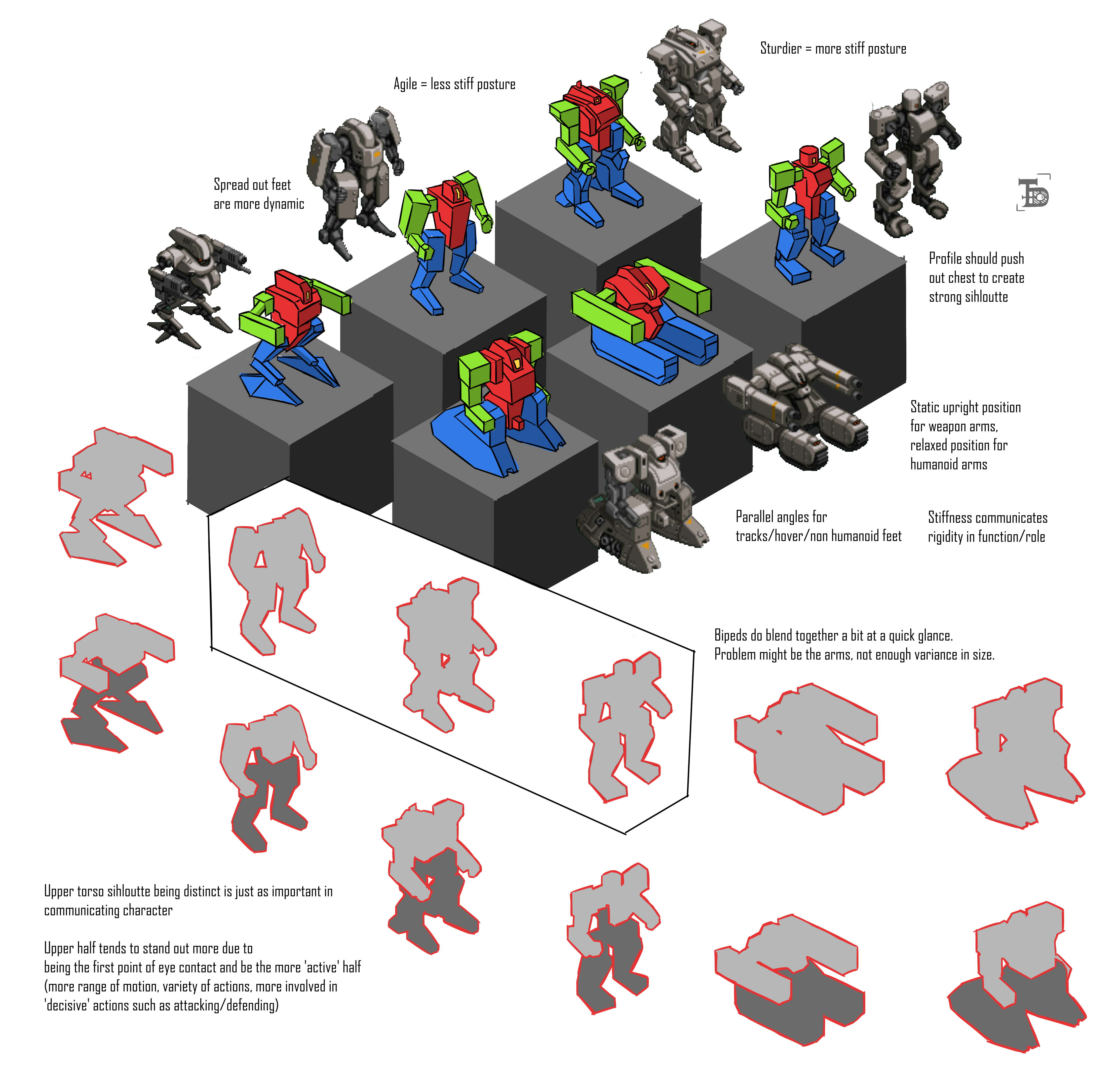 Sturdier = more stiff posture

Agile = less stiff posture

Spread out feet are more dynamic

Profile should push out chest to create strong sihloutte

Static upright position for weapon arms, relaxed position for humanoid arms

Parallel angles for tracks/hover/non humanoid feet

Stiffness communicates rigidity in function/role

Bipeds do blend together a bit at a quick glance.
Problem might be the arms, not enough variance in size.

Upper torso sihloutte being distinct is just as important in communicating character

Upper half tends to stand out more due to being the first point of eye contact and be the more 'active' half (more range of motion, variety of actions, more involved in 'decisive' actions such as attacking/defending)